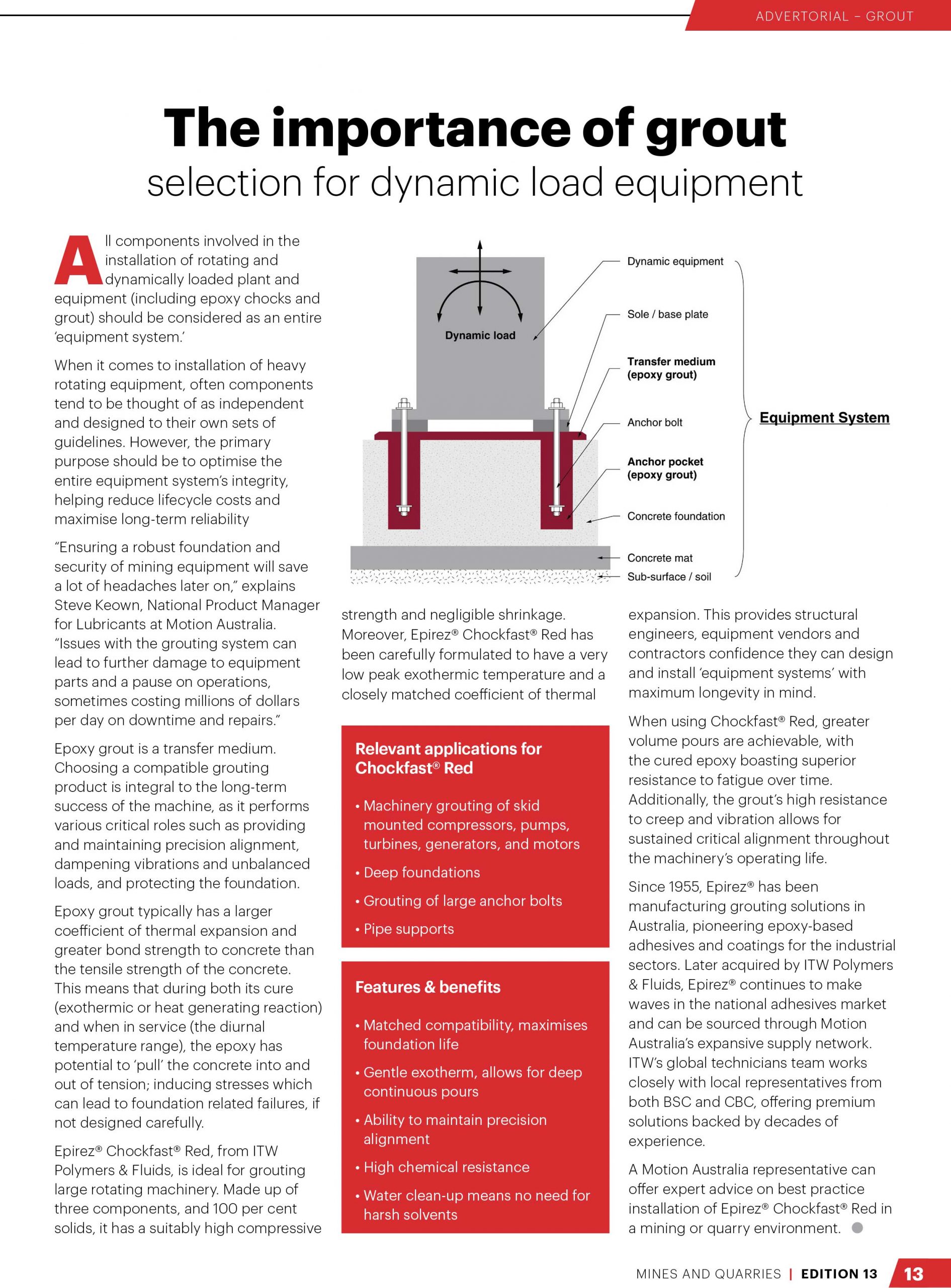 ADVERTORIAL – GROUT

The importance of grout
selection for dynamic load equipment

All components involved in the installation of rotating and dynamically loaded plant and equipment (including epoxy chocks and grout) should be considered as an entire 'equipment system.'

When it comes to installation of heavy rotating equipment, often components tend to be thought of as independent and designed to their own sets of guidelines. However, the primary purpose should be to optimise the entire equipment system's integrity, helping reduce lifecycle costs and maximise long-term reliability

"Ensuring a robust foundation and security of mining equipment will save a lot of headaches later on," explains Steve Keown, National Product Manager for Lubricants at Motion Australia. "Issues with the grouting system can lead to further damage to equipment parts and a pause on operations, sometimes costing millions of dollars per day on downtime and repairs."

Epoxy grout is a transfer medium. Choosing a compatible grouting product is integral to the long-term success of the machine, as it performs various critical roles such as providing and maintaining precision alignment, dampening vibrations and unbalanced loads, and protecting the foundation.

Epoxy grout typically has a larger coefficient of thermal expansion and greater bond strength to concrete than the tensile strength of the concrete. This means that during both its cure (exothermic or heat generating reaction) and when in service (the diurnal temperature range), the epoxy has potential to 'pull' the concrete into and out of tension; inducing stresses which can lead to foundation related failures, if not designed carefully.

Epirez® Chockfast® Red, from ITW Polymers & Fluids, is ideal for grouting large rotating machinery. Made up of three components, and 100 per cent solids, it has a suitably high compressive

Dynamic load
Dynamic equipment
Sole / base plate
Transfer medium (epoxy grout)
Anchor bolt
Anchor pocket (epoxy grout)
Concrete foundation
Concrete mat
Sub-surface / soil
Equipment System

strength and negligible shrinkage. Moreover, Epirez® Chockfast® Red has been carefully formulated to have a very low peak exothermic temperature and a closely matched coefficient of thermal

Relevant applications for Chockfast® Red

• Machinery grouting of skid mounted compressors, pumps, turbines, generators, and motors
• Deep foundations
• Grouting of large anchor bolts
• Pipe supports

Features & benefits

• Matched compatibility, maximises foundation life
• Gentle exotherm, allows for deep continuous pours
• Ability to maintain precision alignment
• High chemical resistance
• Water clean-up means no need for harsh solvents

expansion. This provides structural engineers, equipment vendors and contractors confidence they can design and install 'equipment systems' with maximum longevity in mind.

When using Chockfast® Red, greater volume pours are achievable, with the cured epoxy boasting superior resistance to fatigue over time. Additionally, the grout's high resistance to creep and vibration allows for sustained critical alignment throughout the machinery's operating life.

Since 1955, Epirez® has been manufacturing grouting solutions in Australia, pioneering epoxy-based adhesives and coatings for the industrial sectors. Later acquired by ITW Polymers & Fluids, Epirez® continues to make waves in the national adhesives market and can be sourced through Motion Australia's expansive supply network. ITW's global technicians team works closely with local representatives from both BSC and CBC, offering premium solutions backed by decades of experience.

A Motion Australia representative can offer expert advice on best practice installation of Epirez® Chockfast® Red in a mining or quarry environment.

MINES AND QUARRIES | EDITION 13 13